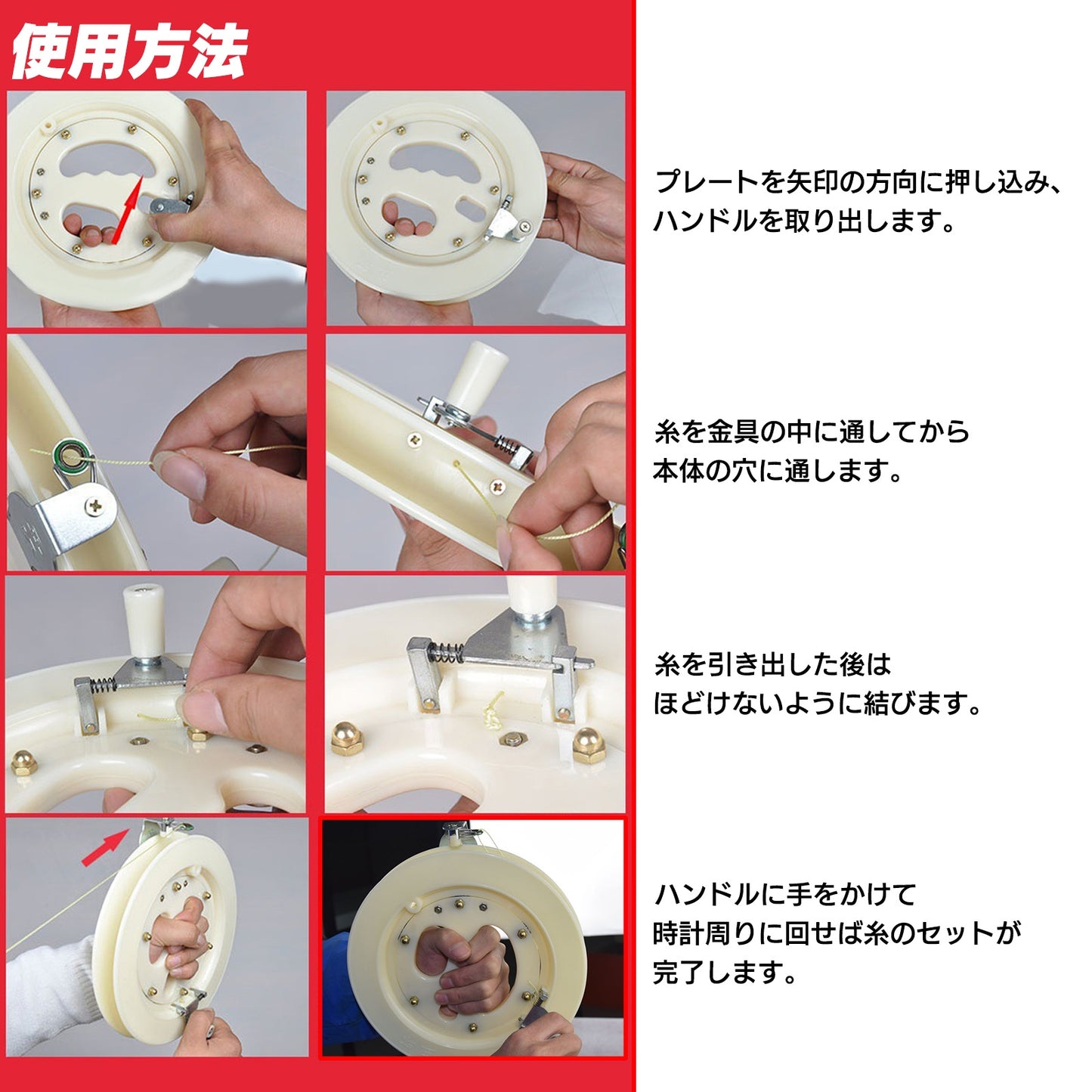 使用方法

プレートを矢印の方向に押し込み、ハンドルを取り出します。

糸を金具の中に通してから本体の穴に通します。

糸を引き出した後はほどけないように結びます。

ハンドルに手をかけて時計周りに回せば糸のセットが完了します。