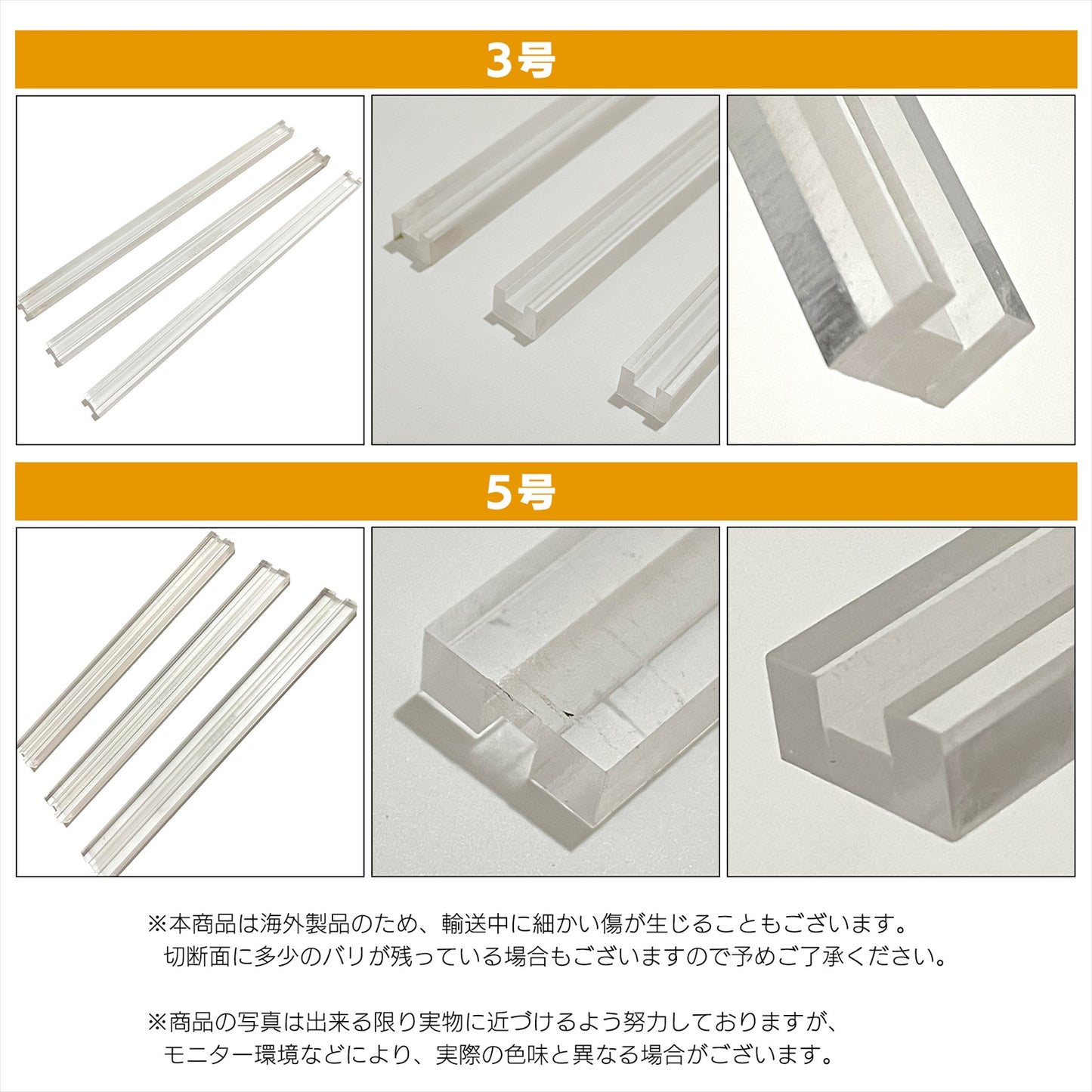 3号

5号

※本商品は海外製品のため、輸送中に細かい傷が生じることもございます。
切断面に多少のバリが残っている場合もございますので予めご了承ください。

※商品の写真は出来る限り実物に近づけるよう努力しておりますが、
モニター環境などにより、実際の色味と異なる場合がございます。