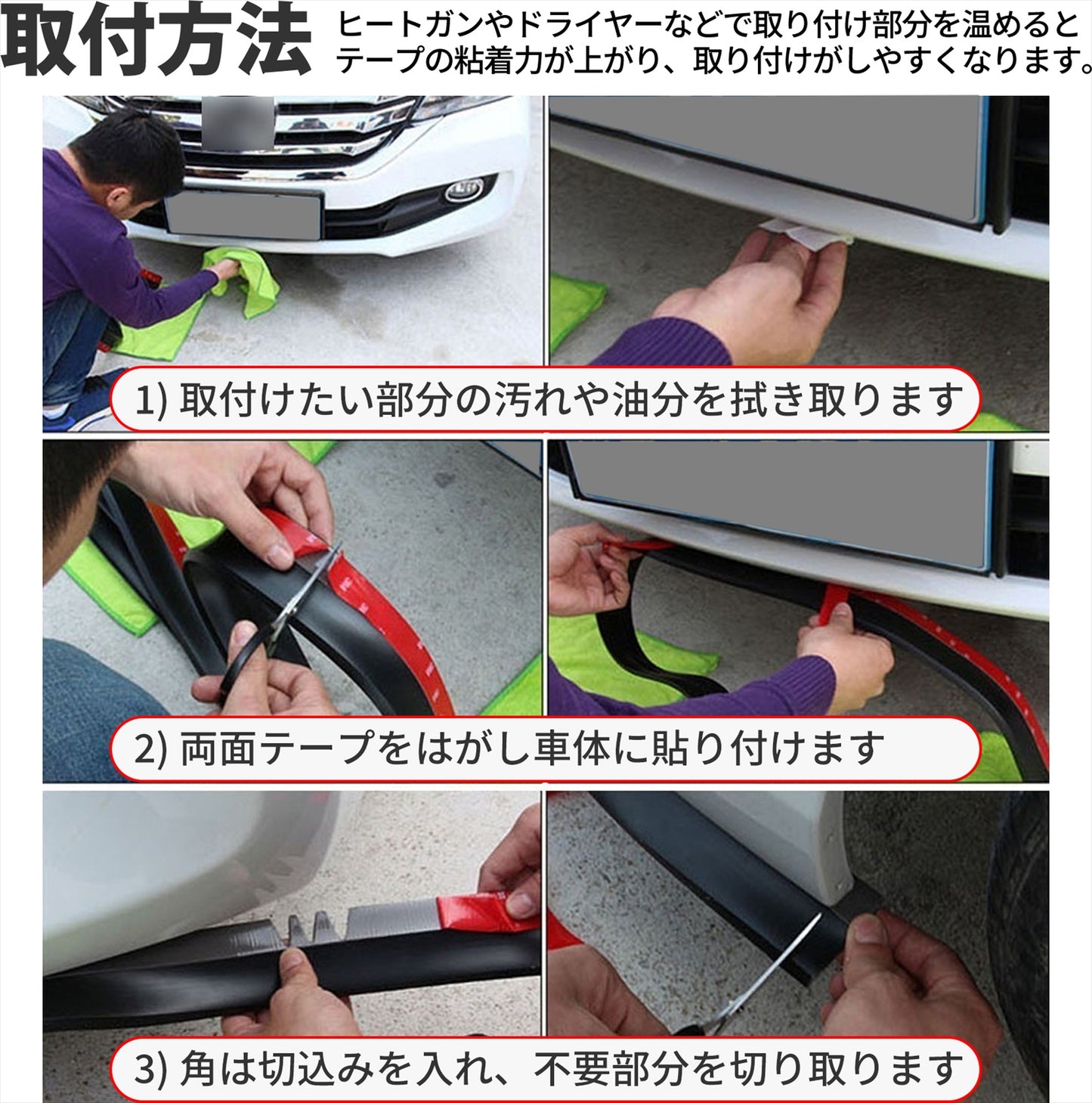 取付方法

ヒートガンやドライヤーなどで取り付け部分を温めるとテープの粘着力が上がり、取り付けがしやすくなります。

1) 取付けたい部分の汚れや油分を拭き取ります

2) 両面テープをはがし車体に貼り付けます

3) 角は切込みを入れ、不要部分を切り取ります