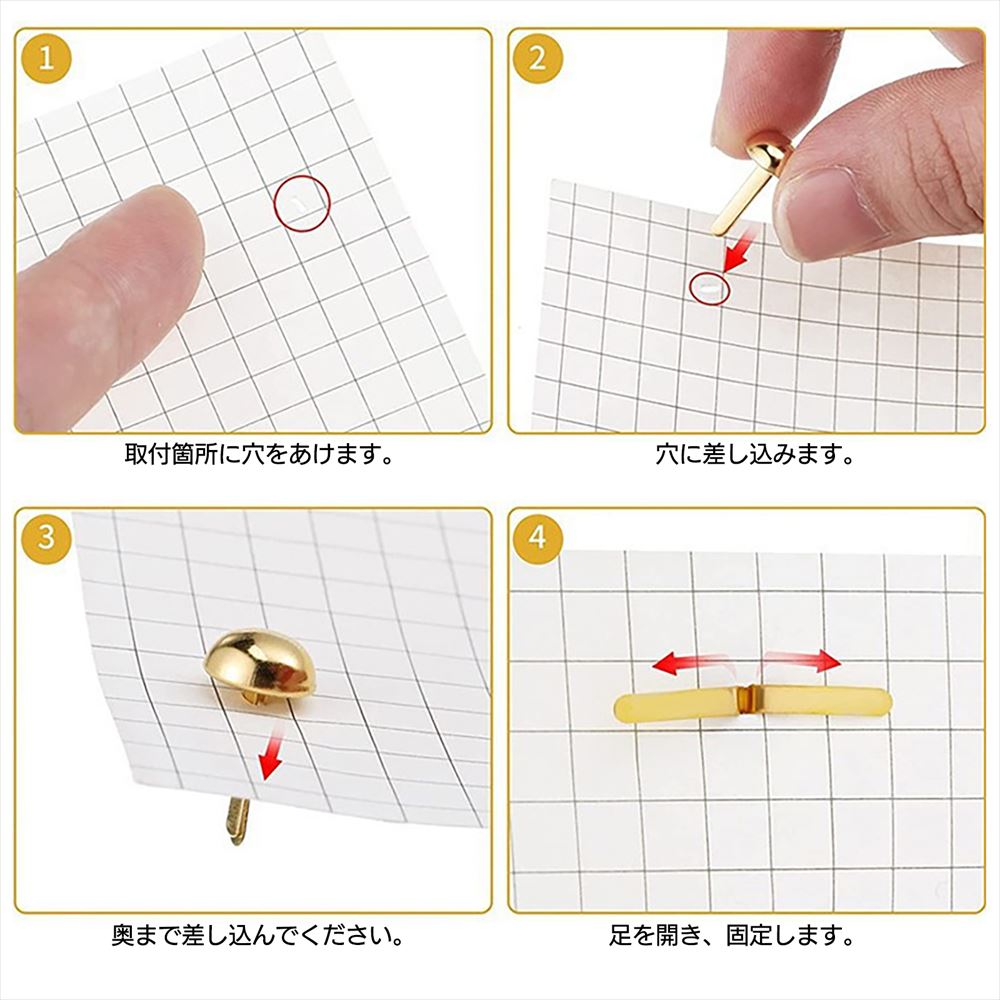 1

取付箇所に穴をあけます。

2

穴に差し込みます。

3

奥まで差し込んでください。

4

足を開き、固定します。