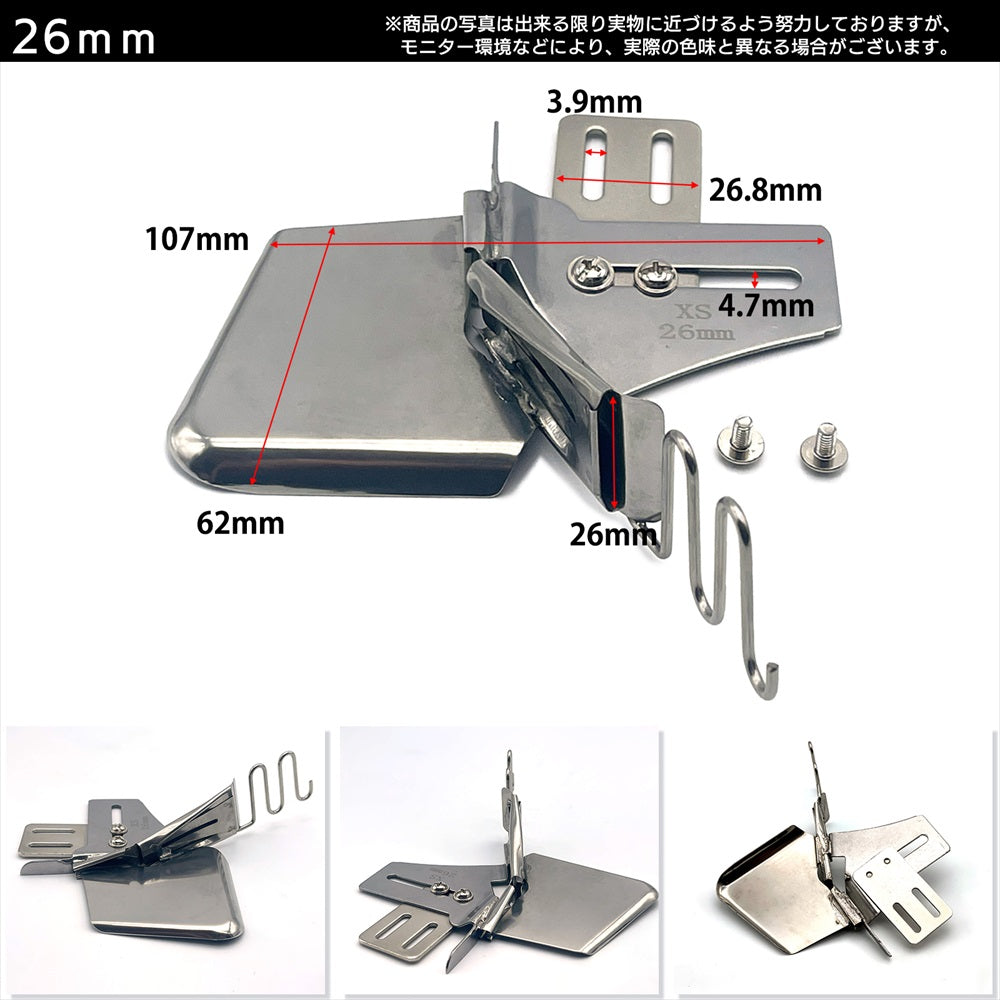 26mm

※商品の写真は出来る限り実物に近づけるよう努力しておりますが、モニター環境などにより、実際の色味と異なる場合がございます。

3.9mm

26.8mm

107mm

4.7mm

XS
26mm

62mm

26mm