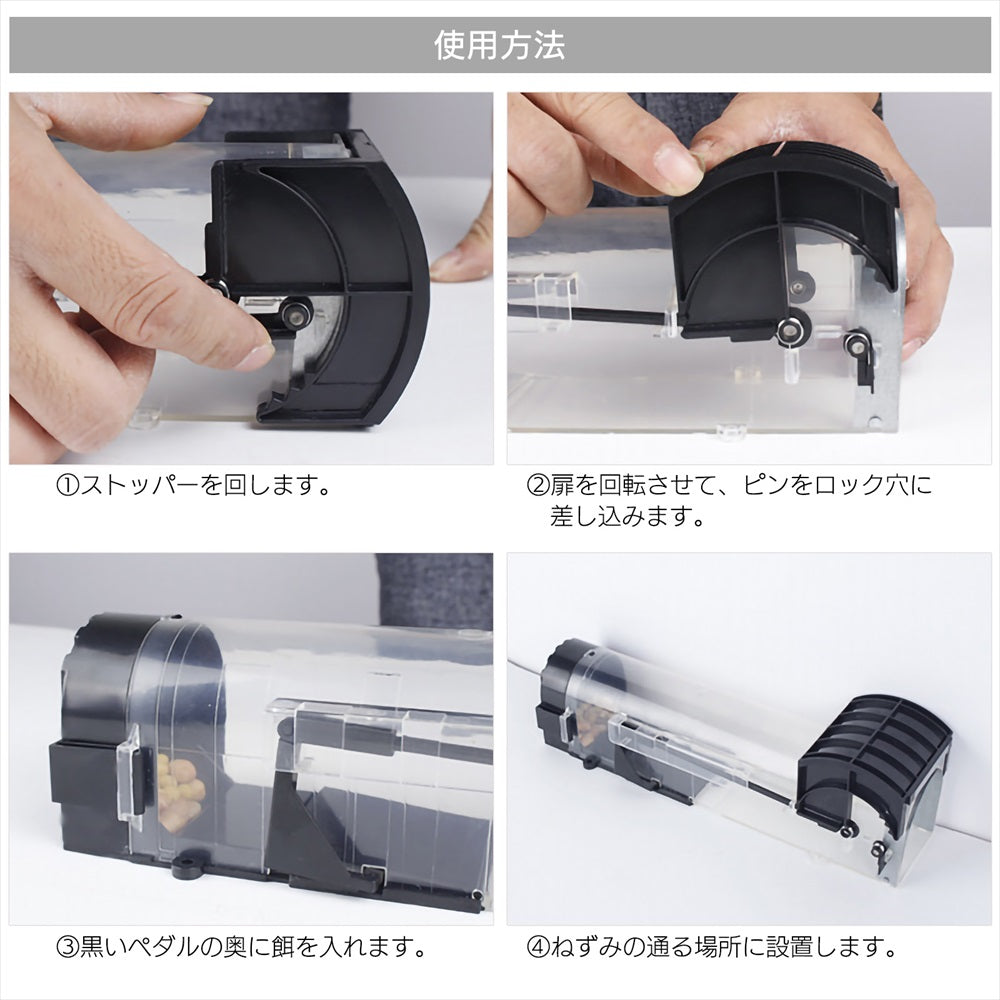 使用方法

①ストッパーを回します。

②扉を回転させて、ピンをロック穴に差し込みます。

③黒いペダルの奥に餌を入れます。

④ねずみの通る場所に設置します。